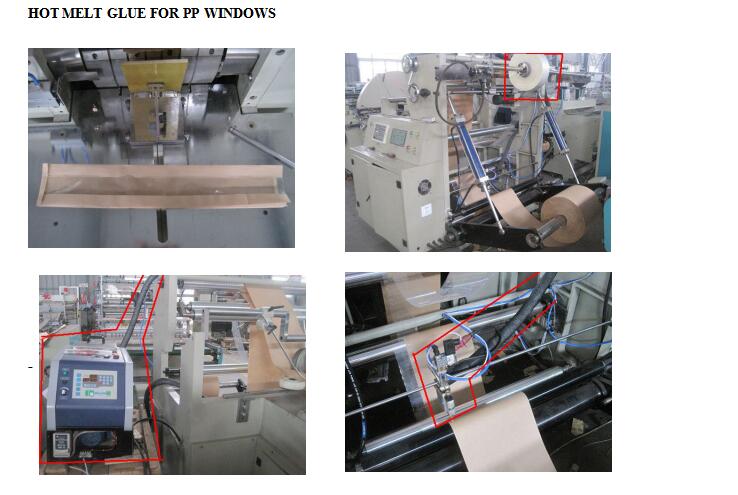 HOT MELT GLUE FOR PP WINDOWS

-